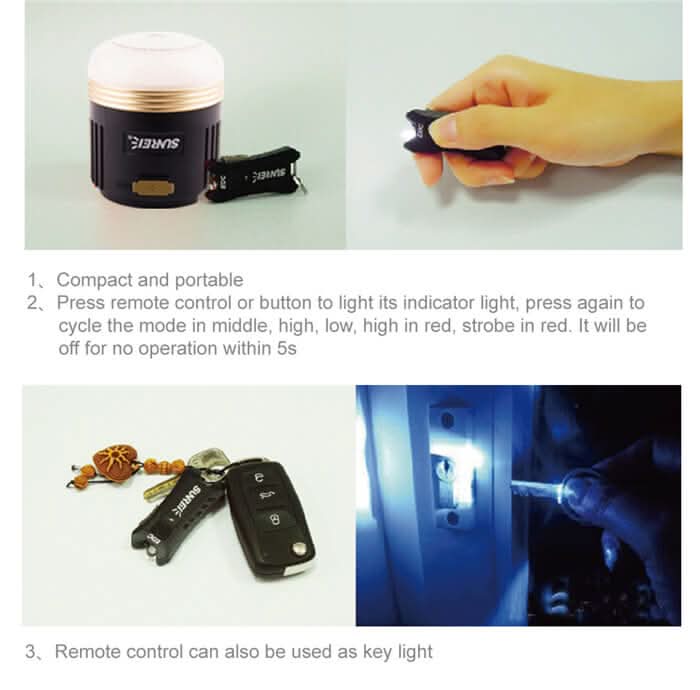 SUNREI

SUNREI

1、Compact and portable
2、Press remote control or button to light its indicator light, press again to cycle the mode in middle, high, low, high in red, strobe in red. It will be off for no operation within 5s

SUNREI

3、Remote control can also be used as key light