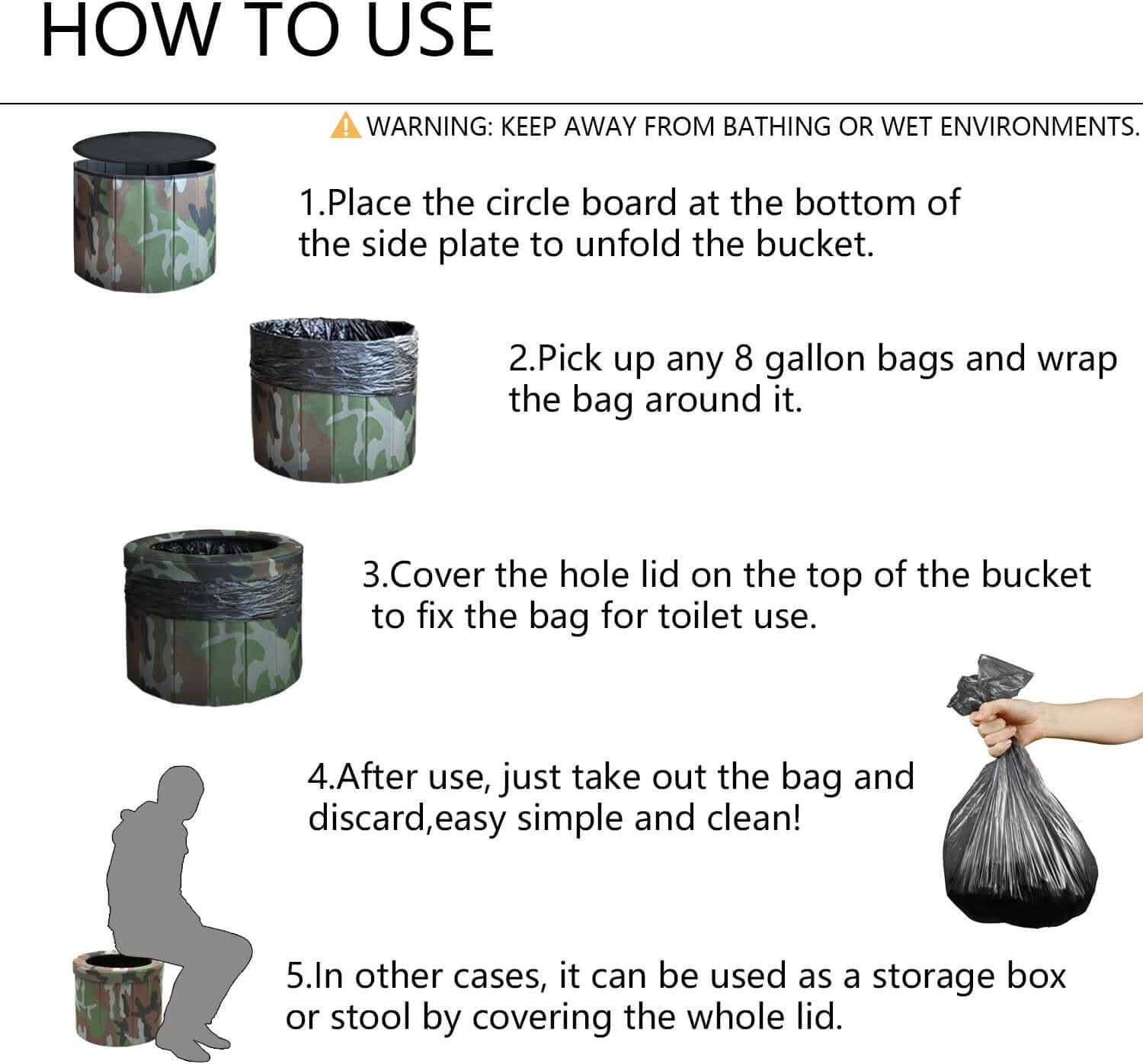 HOW TO USE

WARNING: KEEP AWAY FROM BATHING OR WET ENVIRONMENTS.

1.Place the circle board at the bottom of the side plate to unfold the bucket.

2.Pick up any 8 gallon bags and wrap the bag around it.

3.Cover the hole lid on the top of the bucket to fix the bag for toilet use.

4.After use, just take out the bag and discard,easy simple and clean!

5.In other cases, it can be used as a storage box or stool by covering the whole lid.