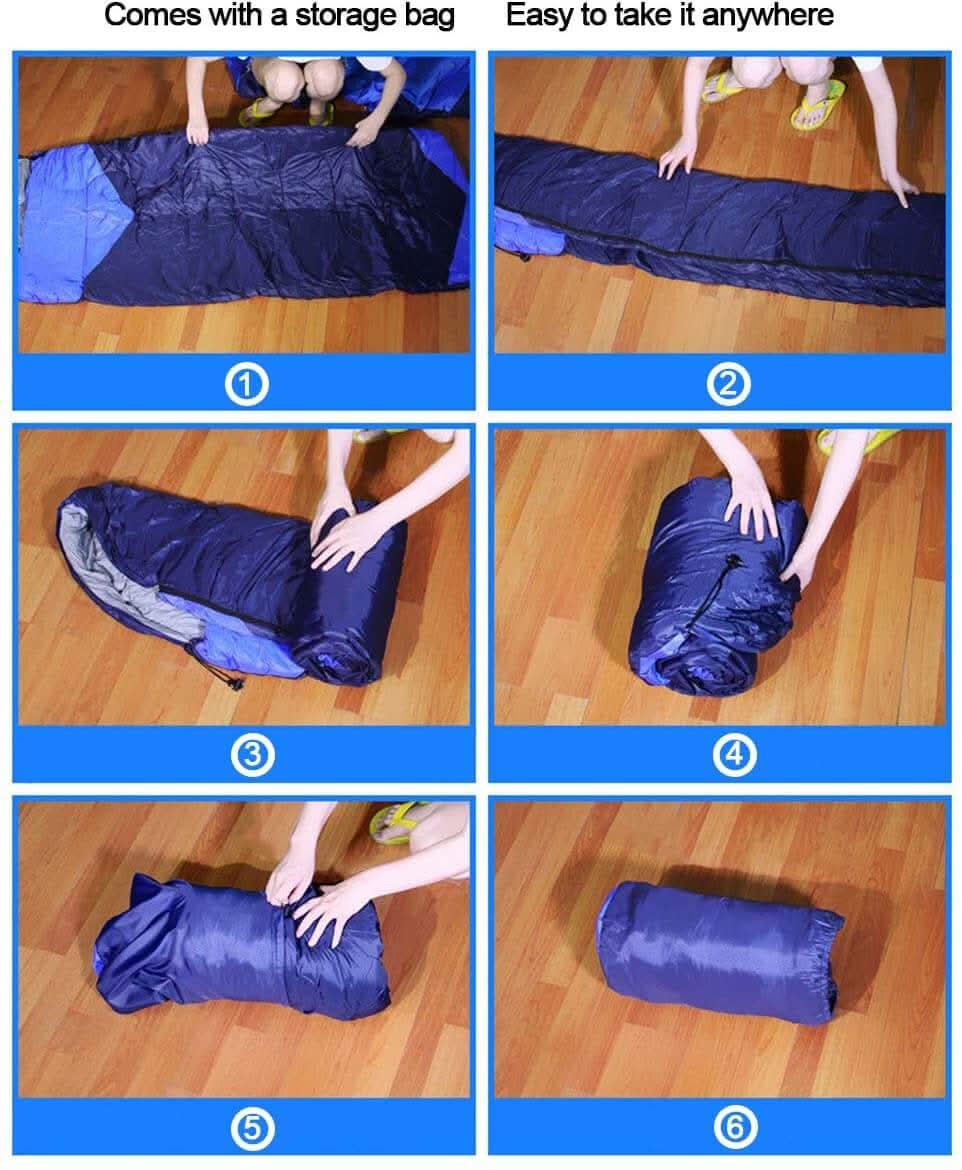 Comes with a storage bag Easy to take it anywhere

①

②

③

④

⑤

⑥