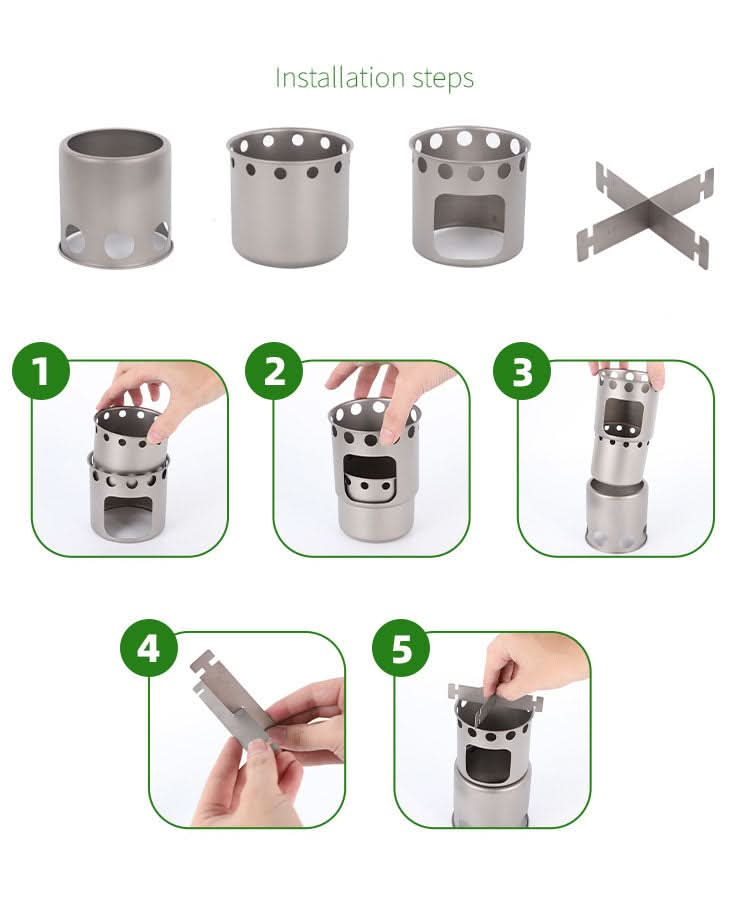 Installation steps

1

2

3

4

5