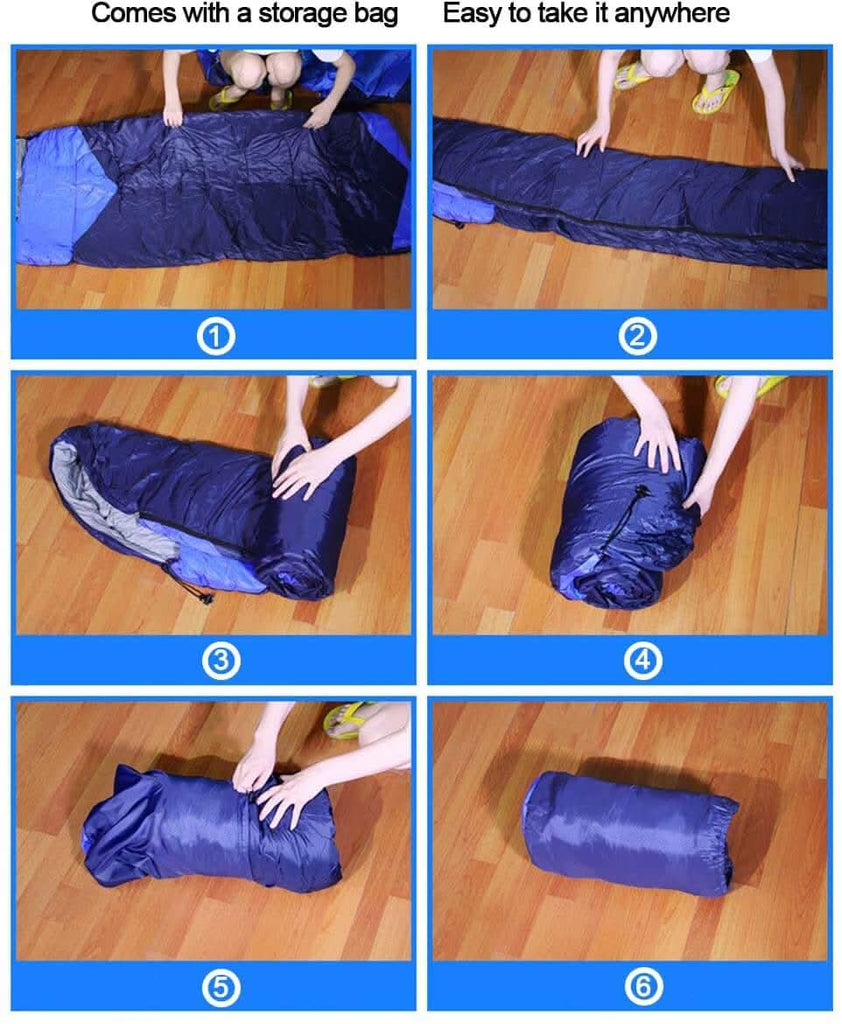 Comes with a storage bag Easy to take it anywhere

①

②

③

④

⑤

⑥