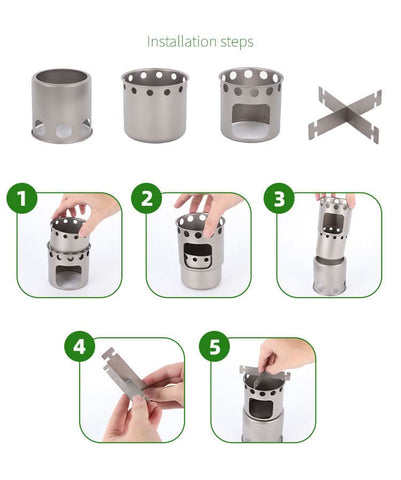 Installation steps

1

2

3

4

5